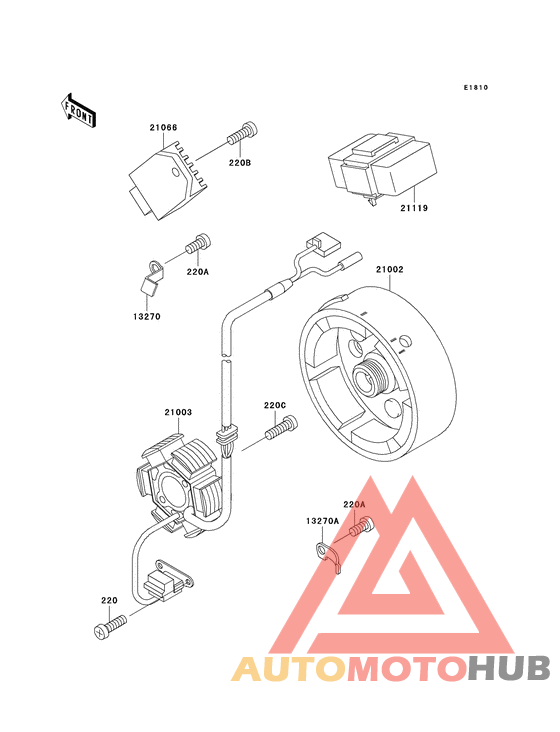 E1810

FRONT

21066

220B

21119

220A

13270

21002

21003

220C

220A

13270A

220

AUTOMOTOHUB