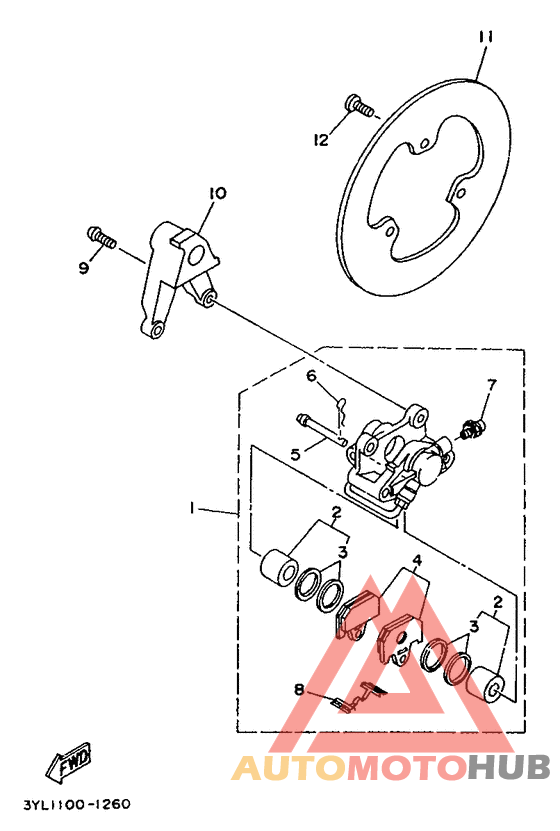 11
12
10
9
6
7
5
1
2
3
4
2
3
8
FWD
AUTOMOTOHUB
3YL1100-1260