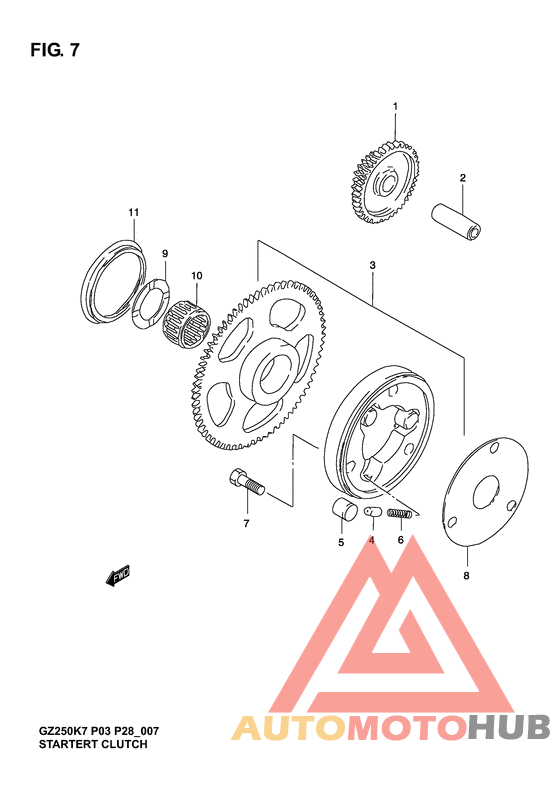 FIG. 7

1
2
11
9
10
3
7
5
4
6
8
FWD

GZ250K7 P03 P28_007
STARTERT CLUTCH

AUTOMOTOHUB