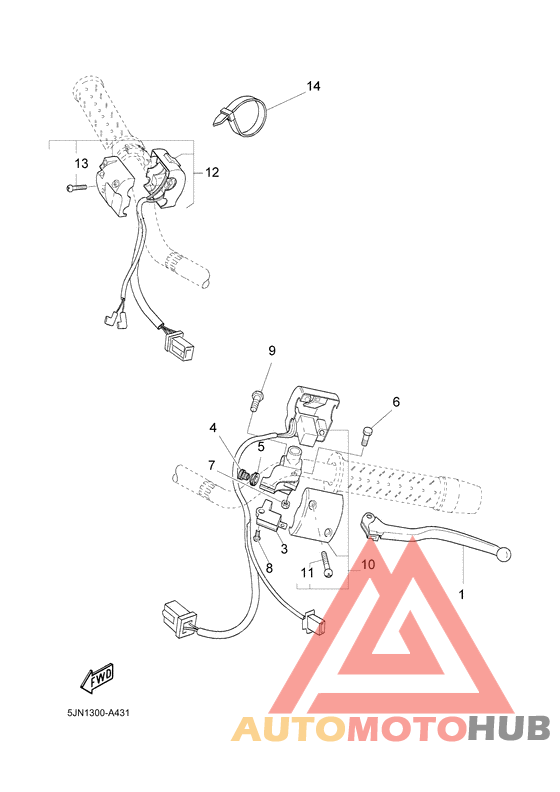 14

13

12

9

6

4

5

7

3

8

11

10

1

FWD

5JN1300-A431

AUTOMOTOHUB