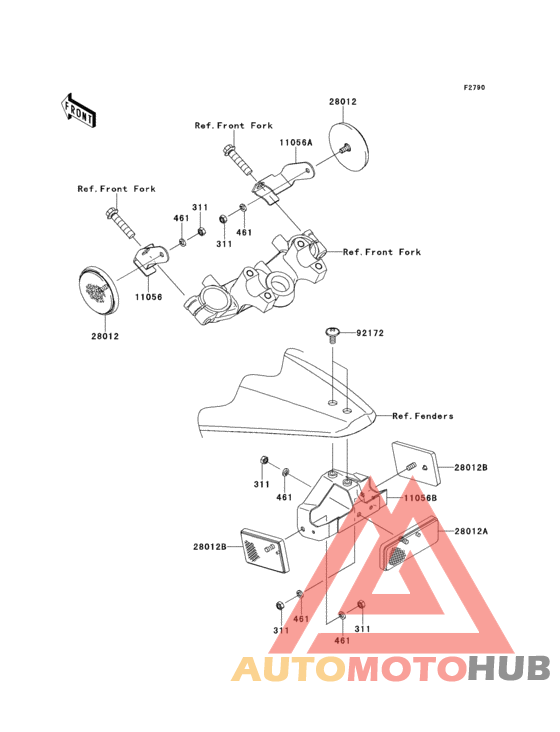 F2790

FRONT

28012

Ref.Front Fork

11056A

Ref.Front Fork

461

311

311

461

Ref.Front Fork

11056

28012

92172

Ref.Fenders

311

461

28012B

11056B

28012A

28012B

311

461

461

311

AUTOMOTOHUB