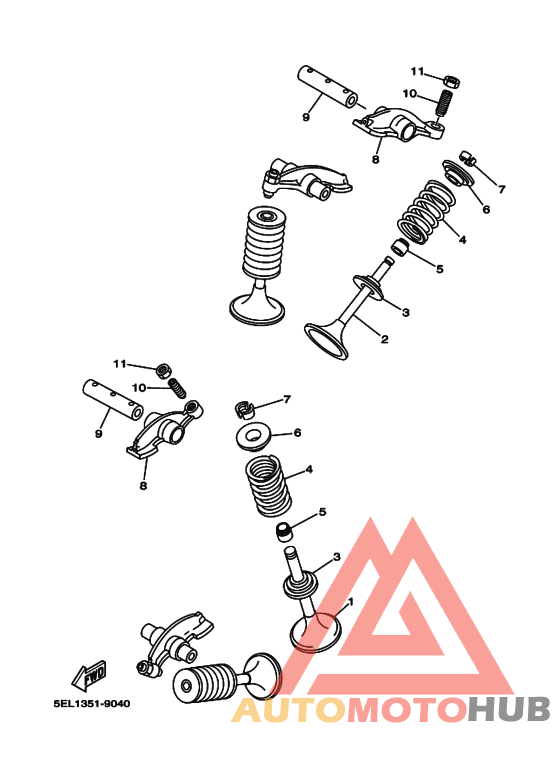 11
10
9
8
7
6
4
5
3
2
11
10
9
8
7
6
4
5
3
1
FWD
5EL1351-9040
AUTOMOTOHUB