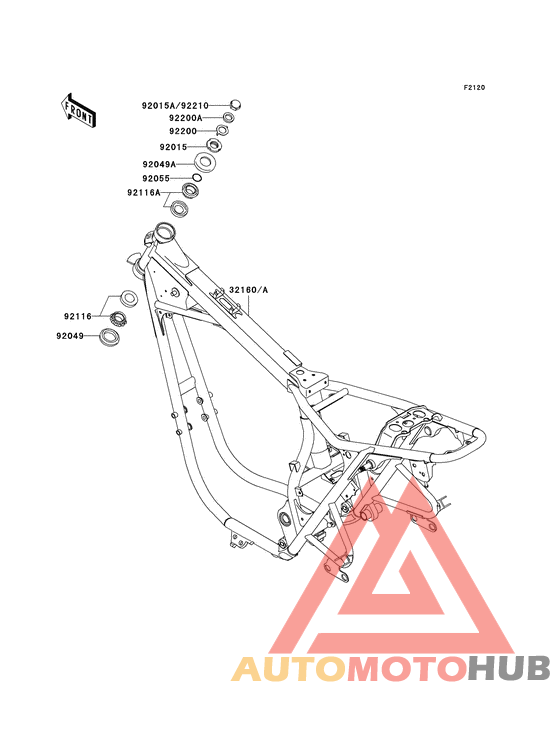 F2120

FRONT

92015A/92210
92200A
92200
92015
92049A
92055
92116A
32160/A
92116
92049

AUTOMOTOHUB