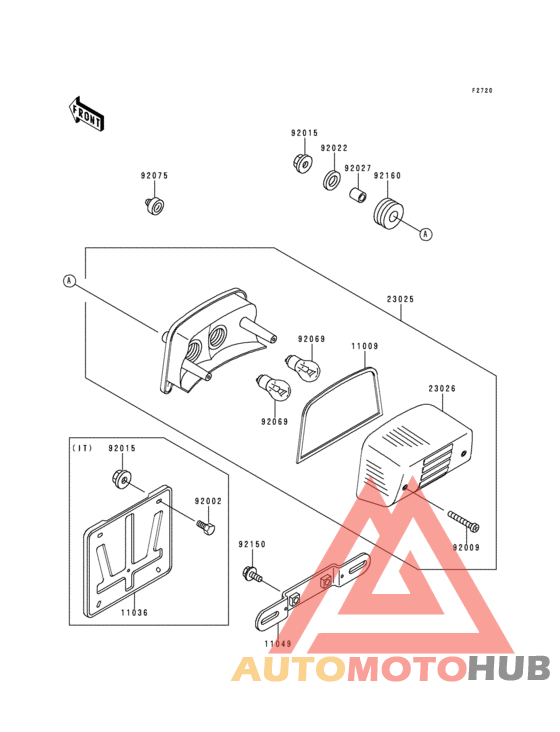 F2720

FRONT

92015
92022
92027
92160
92075
A
A
23025
92069
11009
23026
92069
(IT)
92015
92002
92009
92150
11036
11049

AUTOMOTOHUB