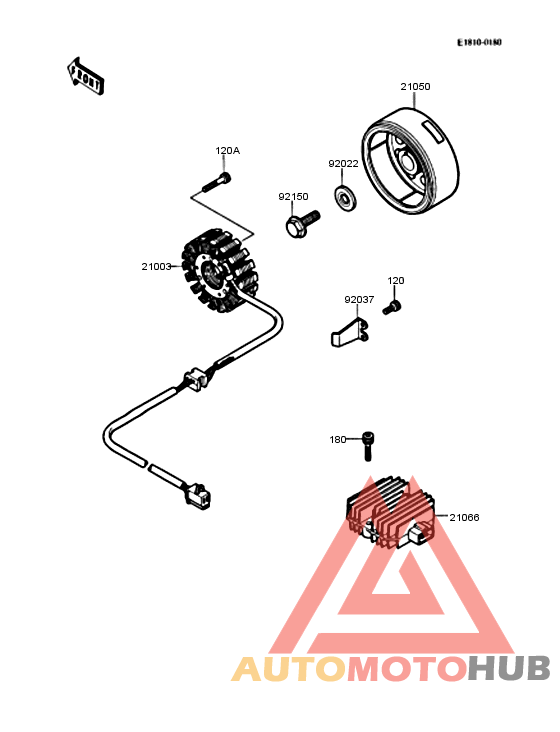 E1810-0180

FRONT

21050

120A

92022

92150

21003

120

92037

180

21066

AUTOMOTOHUB