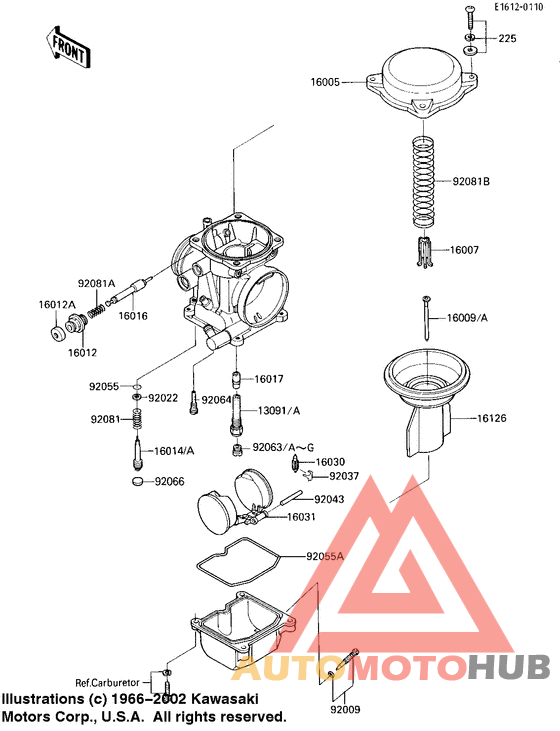 E1612-0110

FRONT

225

16005

92081B

16007

16009/A

16126

92081A

16012A

16016

16012

92055

92022

92064

16017

92081

13091/A

16014/A

92063/A～G

16030

92037

92066

92043

16031

92055A

Ref.Carburetor

92009

AUTOMOTOHUB

Illustrations (c) 1966–2002 Kawasaki Motors Corp., U.S.A. All rights reserved.