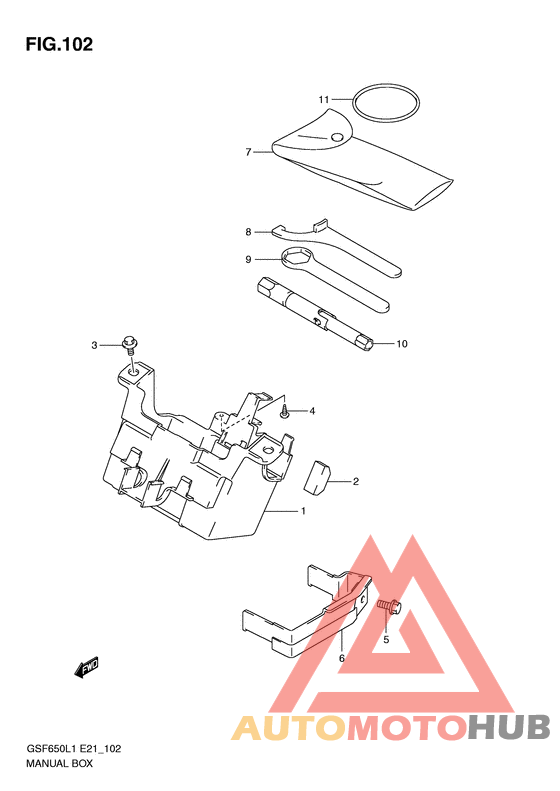 FIG.102

11
7
8
9
10
3
4
2
1
5
6
FWD

AUTOMOTOHUB

GSF650L1 E21_102
MANUAL BOX