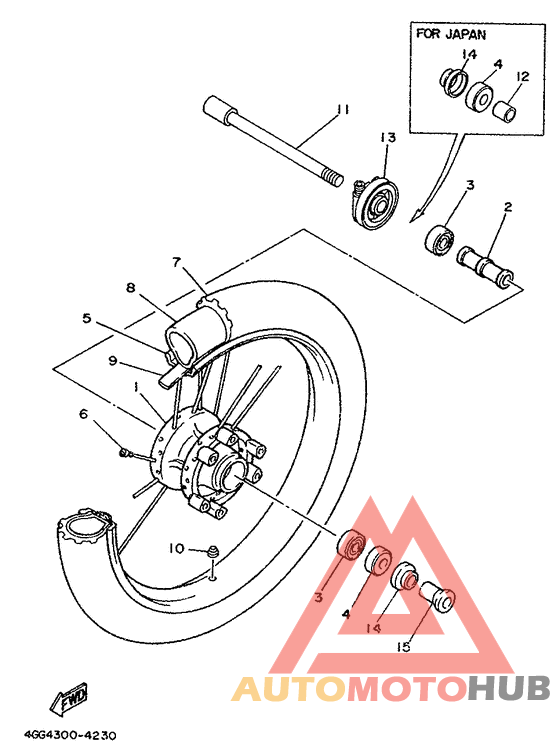 FOR JAPAN
14
4
12
11
13
3
2
7
8
5
9
1
6
10
3
4
14
15
FWD
4GG4300-4230
AUTOMOTOHUB