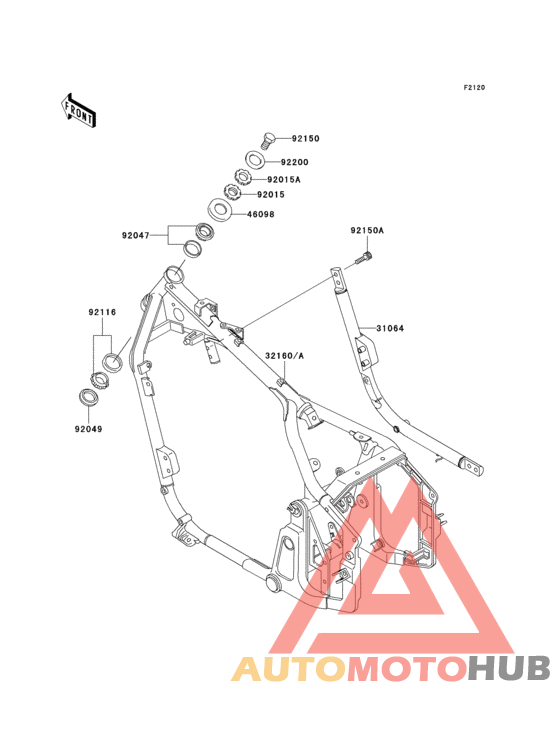 F2120

FRONT

92150
92200
92015A
92015
46098
92047
92150A
92116
31064
32160/A
92049

AUTOMOTOHUB