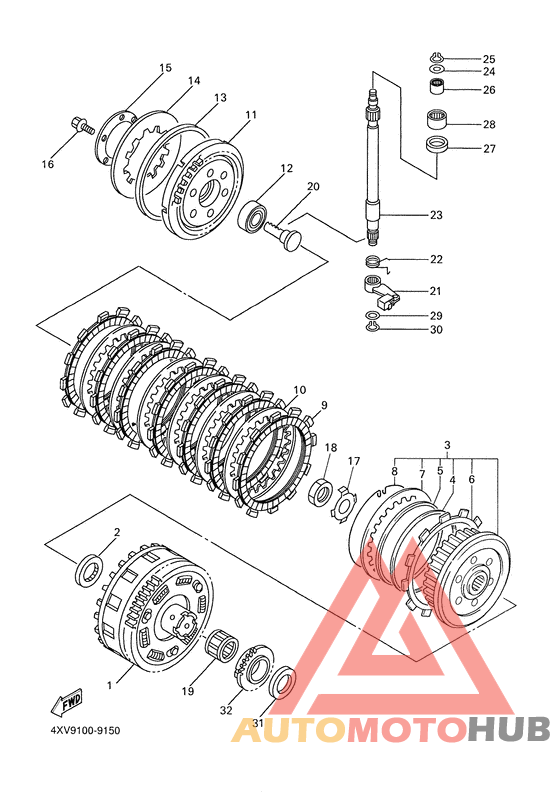 15
14
13
11
16
12
20
25
24
26
28
27
23
22
21
29
30
10
9
18
17
3
8
7
5
4
6
2
1
19
32
31
FWD
4XV9100-9150
AUTOMOTOHUB