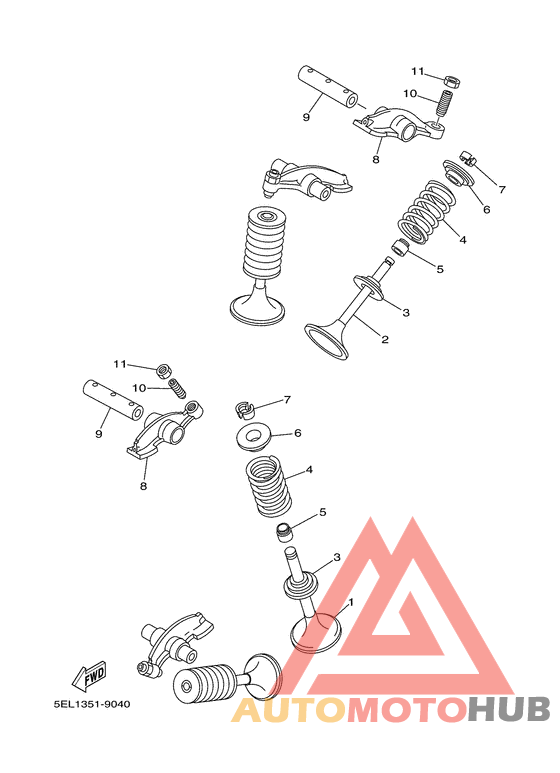 11
10
9
8
7
6
4
5
3
2
11
10
9
8
7
6
4
5
3
1
FWD
5EL1351-9040
AUTOMOTOHUB