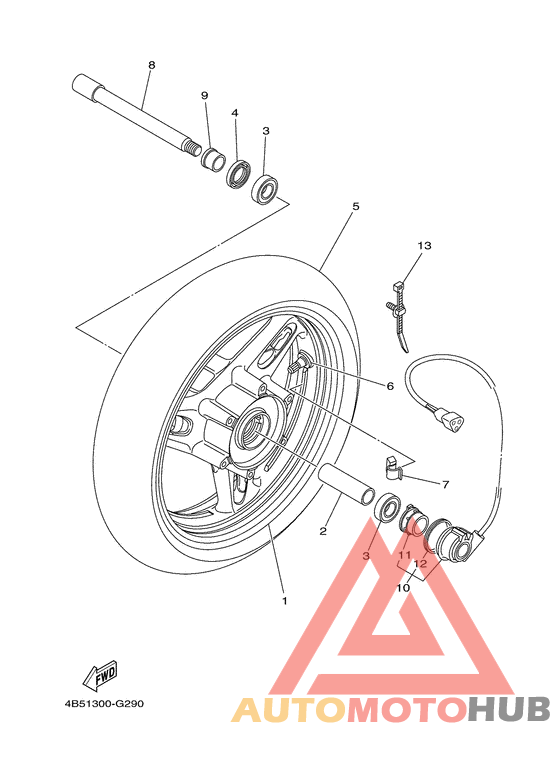 8
9
4
3
5
13
6
7
2
3
11
12
10
1
FWD
4B51300-G290
AUTOMOTOHUB