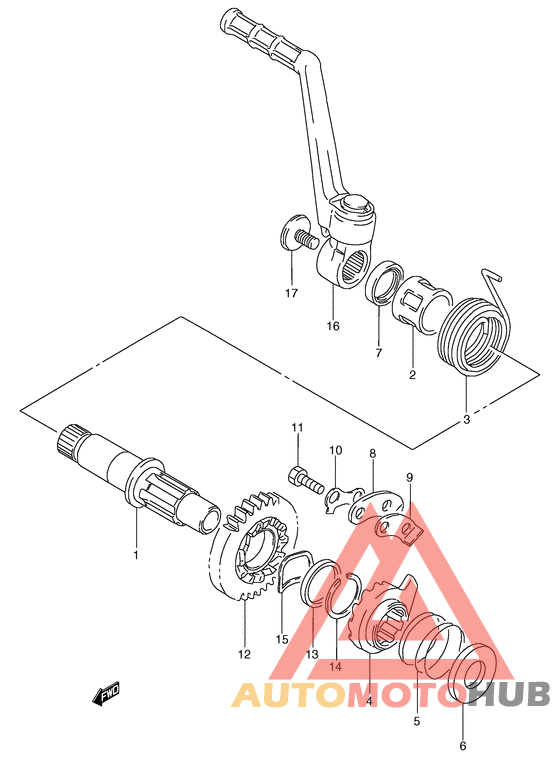 17
16
7
2
3
11
10
8
9
1
12
15
13
14
4
5
6
FWD
AUTOMOTOHUB