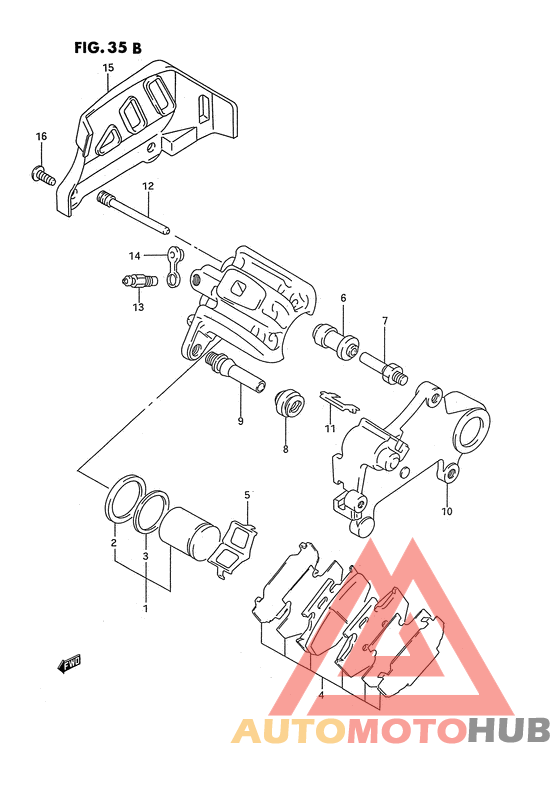 FIG. 35 B

15

16

12

14

13

6

7

9

8

11

10

5

2

3

1

4

FWD

AUTOMOTOHUB