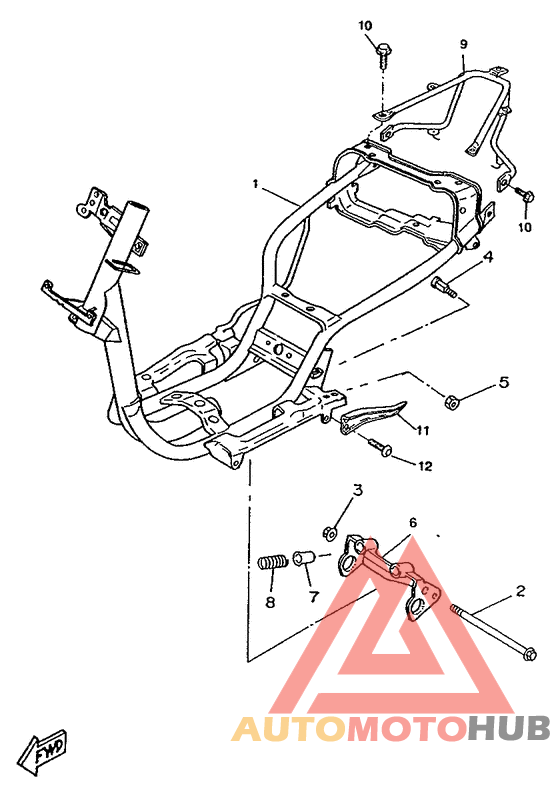 10
9
1
10
4
5
11
12
3
6
8
7
2
FWD
AUTOMOTOHUB