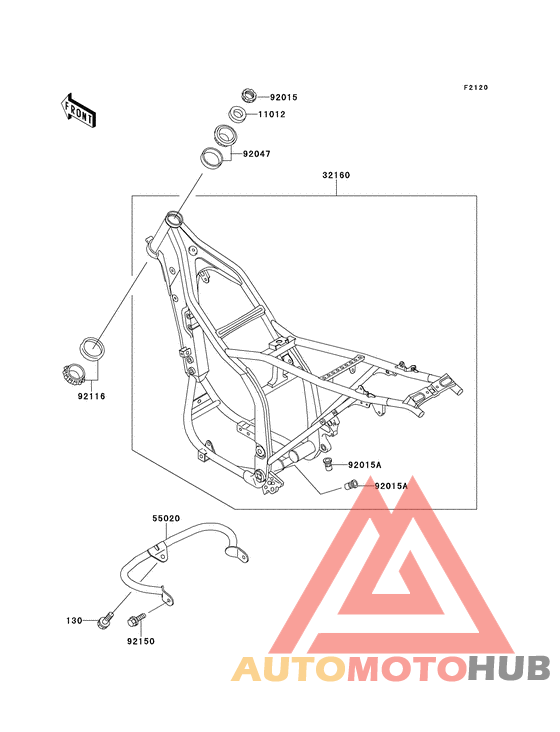 F2120

FRONT

92015
11012
92047
32160
92116
92015A
92015A
55020
130
92150

AUTOMOTOHUB