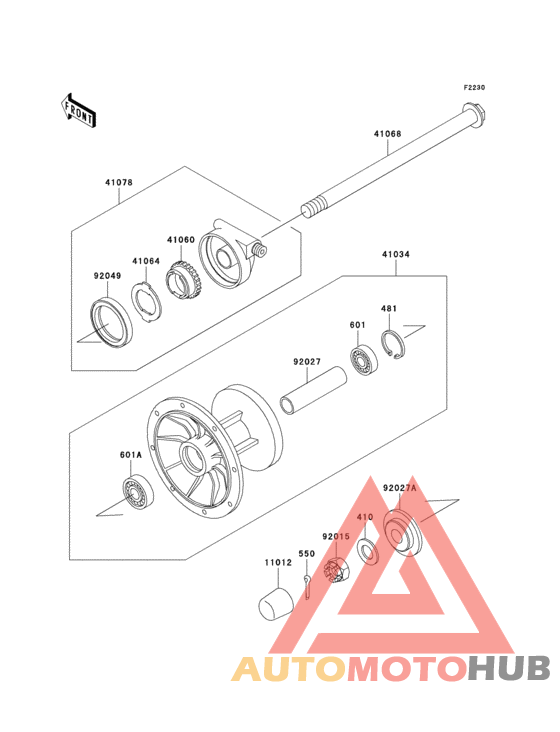 F2230

FRONT

41068

41078

41060

41064

92049

41034

481

601

92027

601A

92027A

410

92015

550

11012

AUTOMOTOHUB