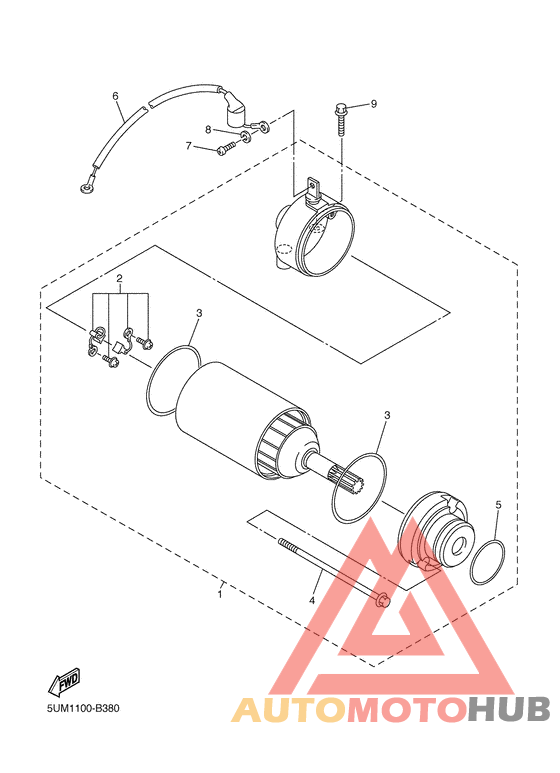 6
9
8
7
2
3
3
5
4
1
FWD
5UM1100-B380
AUTOMOTOHUB