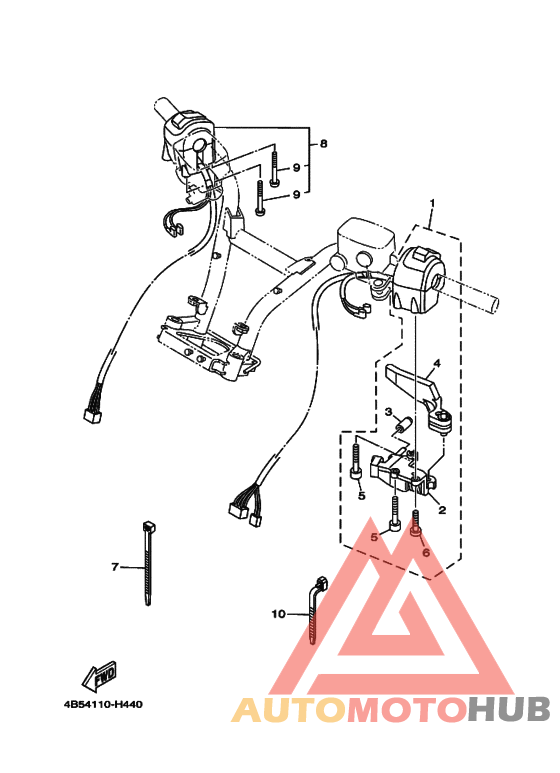 8
9
9
1
4
3
5
2
5
6
7
10
FWD
4B54110-H440
AUTOMOTOHUB