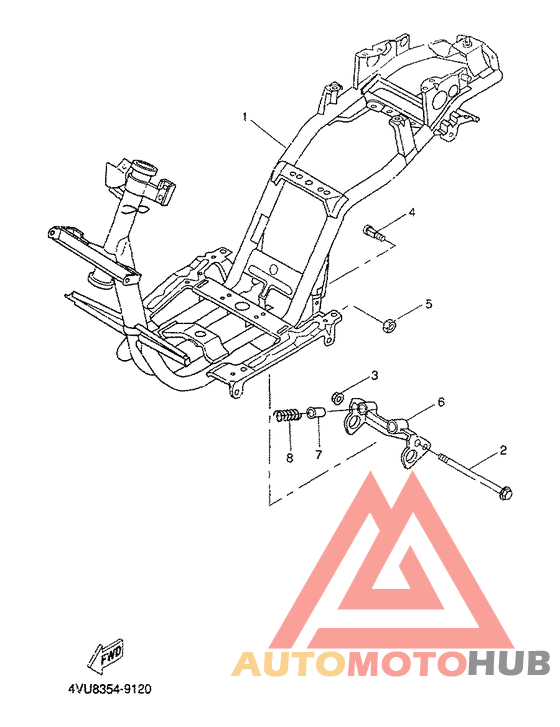 1
4
5
3
6
8
7
2
FWD
4VU8354-9120
AUTOMOTOHUB