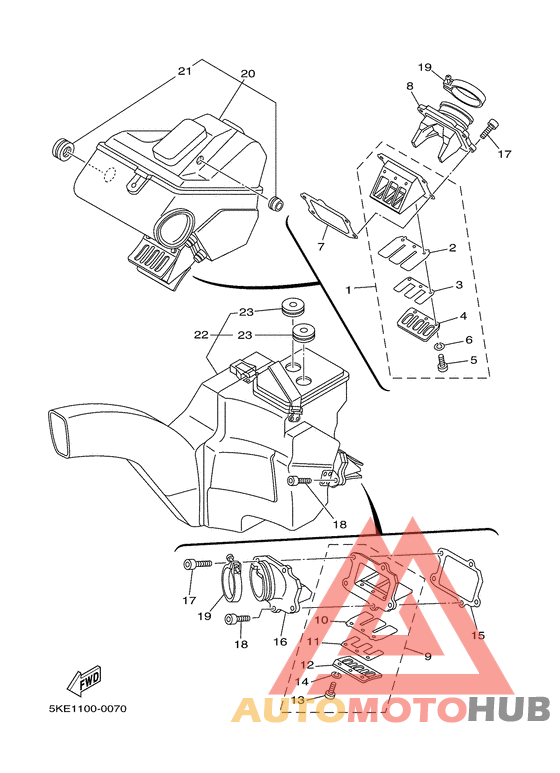 21
20
19
8
17
7
2
1
3
4
6
5
23
22
23
18
17
19
18
16
10
11
12
14
13
9
15
FWD
5KE1100-0070
AUTOMOTOHUB