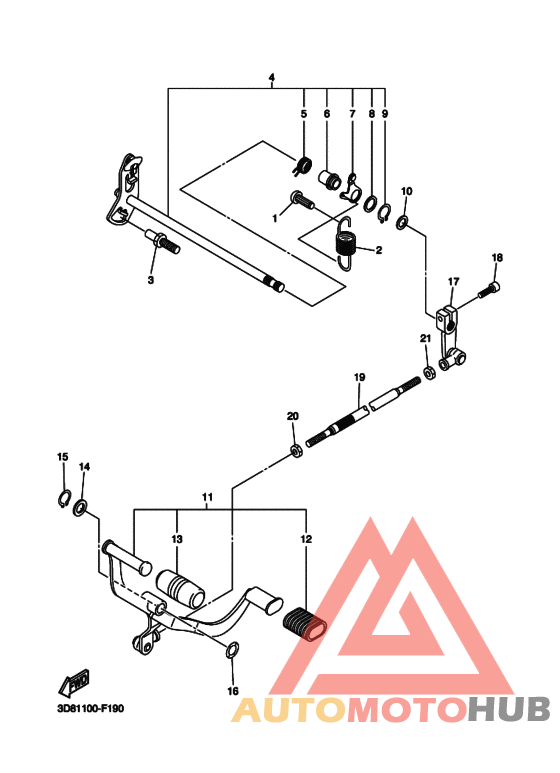 4
5
6
7
8
9
10
1
2
3
18
17
21
19
20
15
14
11
13
12
16
FWD
3D81100-F190
AUTOMOTOHUB