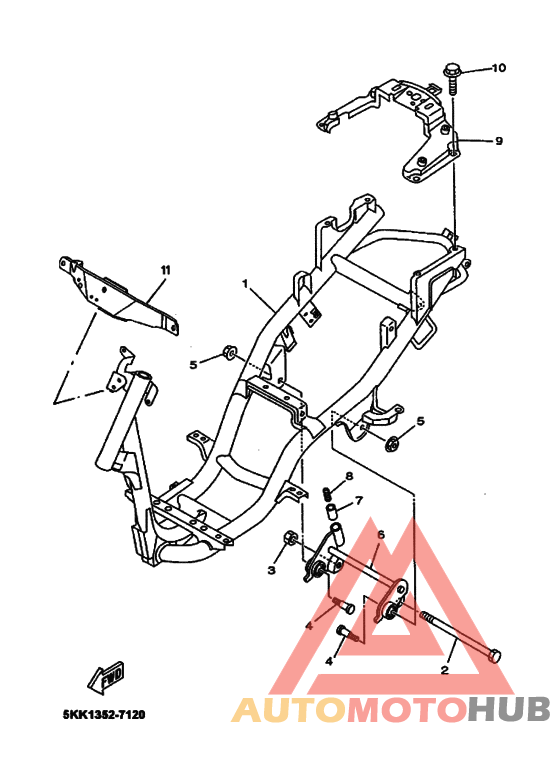 10
9
11
1
5
5
8
7
6
3
4
4
2
FWD
5KK1352-7120
AUTOMOTOHUB