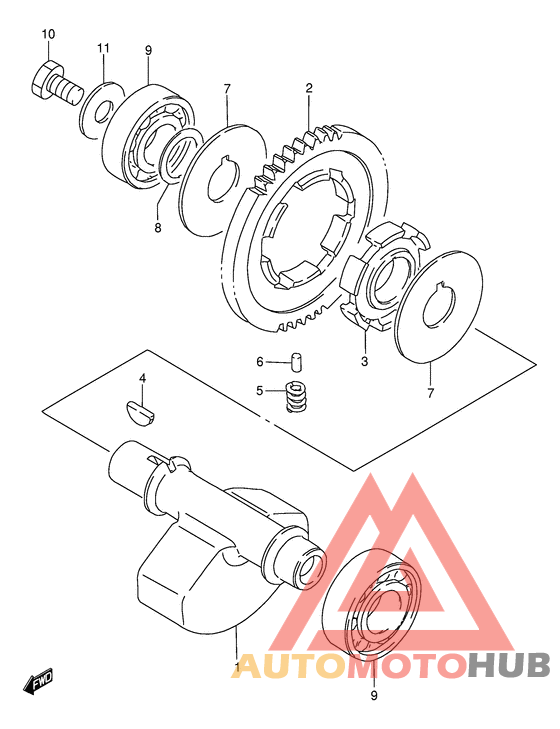 10
11
9
7
2
8
3
6
5
4
7
1
9
FWD
AUTOMOTOHUB