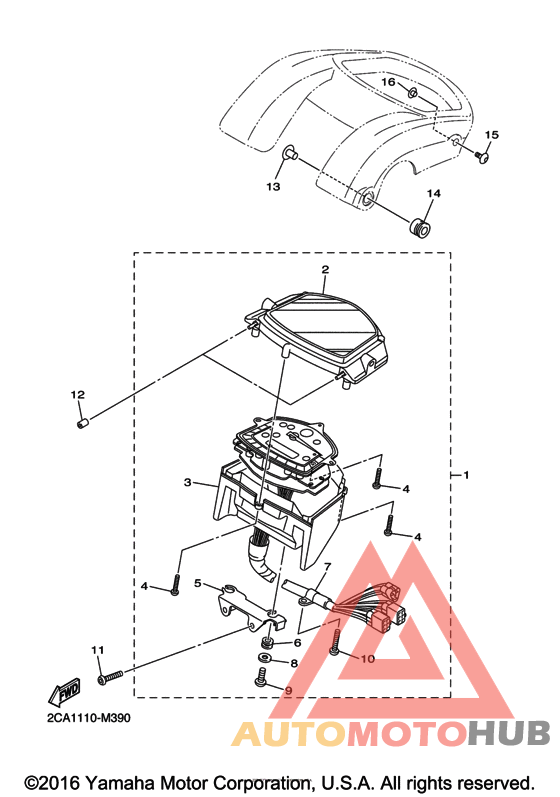 16
15
13
14
2
12
1
3
4
4
4
5
7
6
8
10
11
9
FWD
2CA1110-M390
AUTOMOTOHUB
©2016 Yamaha Motor Corporation, U.S.A. All rights reserved.