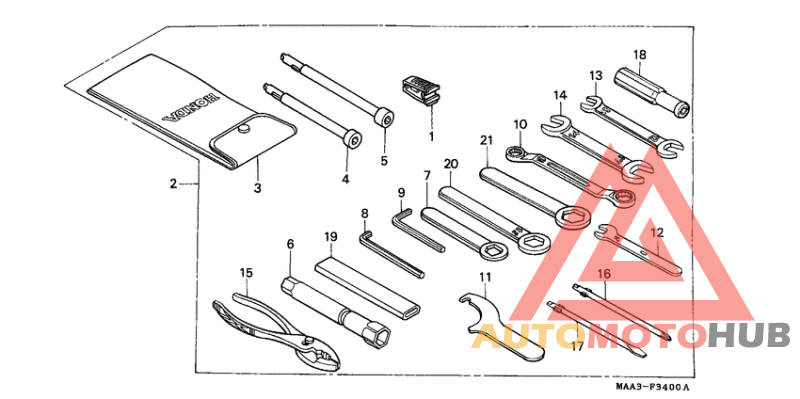 HONDA

2
3
4
5
1
18
13
14
10
21
20
7
9
8
19
6
15
11
12
16
17

AUTOMOTOHUB

MAA3-F3400A