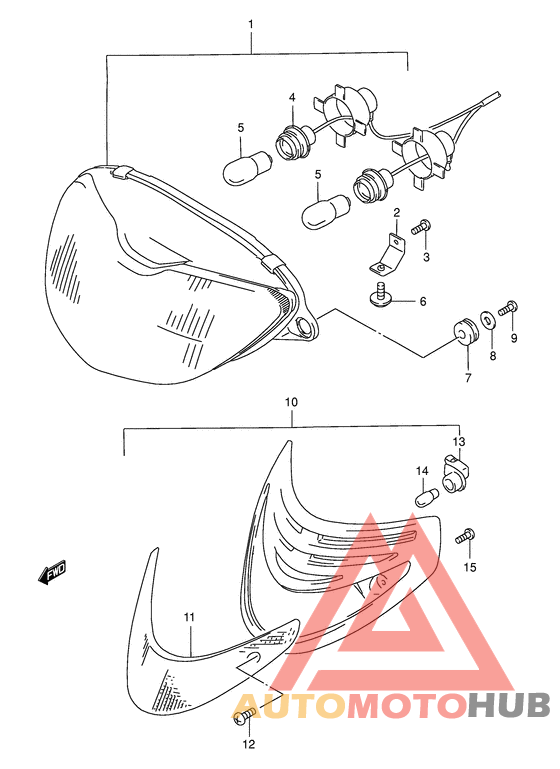 1
4
5
5
2
3
6
9
8
7
10
13
14
15
FWD
11
12
AUTOMOTOHUB