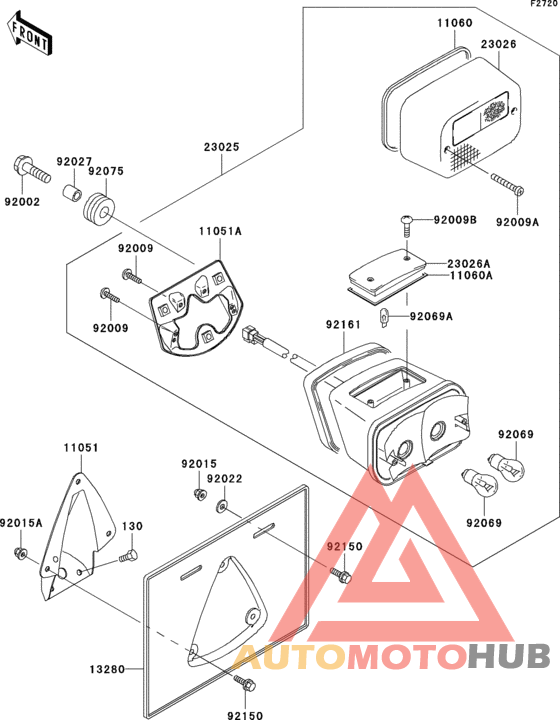 F2720
FRONT
11060
23026
23025
92027
92075
92002
92009A
92009B
11051A
92009
23026A
11060A
92009
92069A
92161
11051
92015
92022
92069
92015A
130
92150
92069
13280
92150
AUTOMOTOHUB