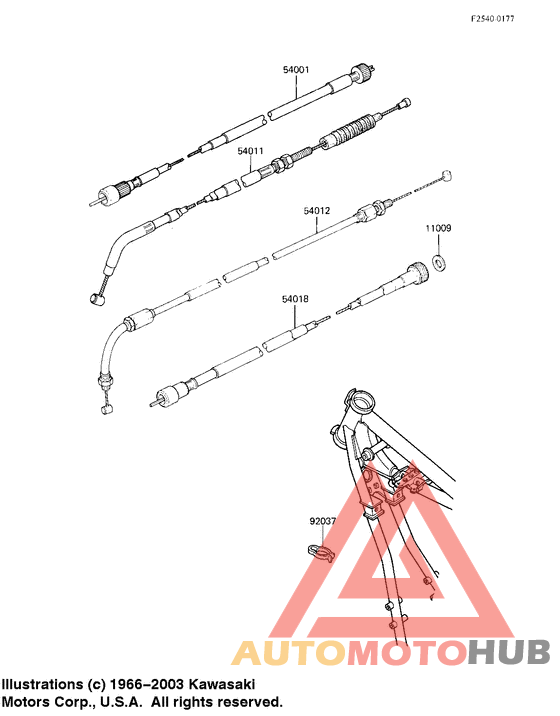 F2540-0177

54001

54011

54012

11009

54018

92037

AUTOMOTOHUB

Illustrations (c) 1966–2003 Kawasaki Motors Corp., U.S.A. All rights reserved.