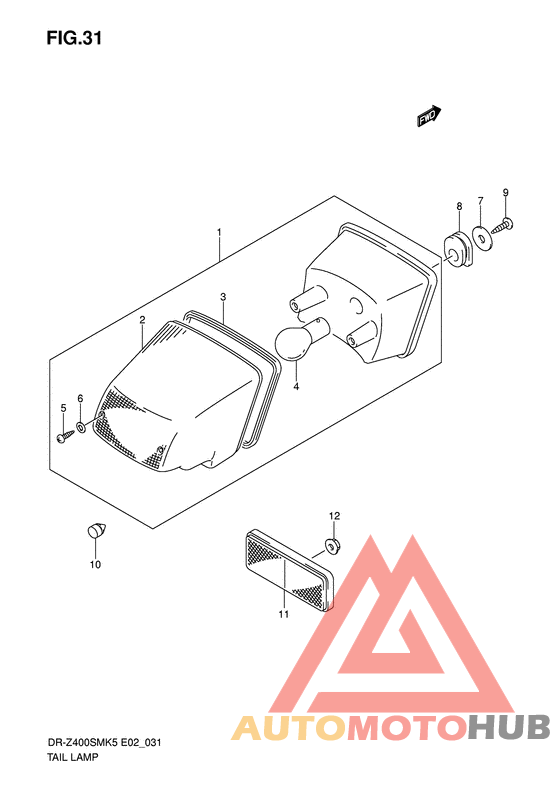 FIG.31

FWD

1
2
3
4
5
6
7
8
9
10
11
12

AUTOMOTOHUB

DR-Z400SMK5 E02_031
TAIL LAMP