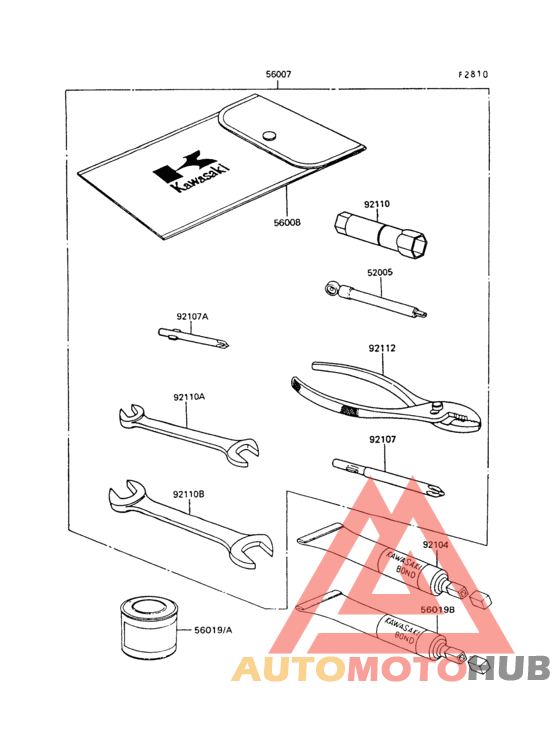 56007

F2810

Kawasaki

56008

92110

52005

92107A

92112

92110A

92107

92110B

92104

KAWASAKI BOND

56019B

KAWASAKI BOND

56019/A

AUTOMOTOHUB