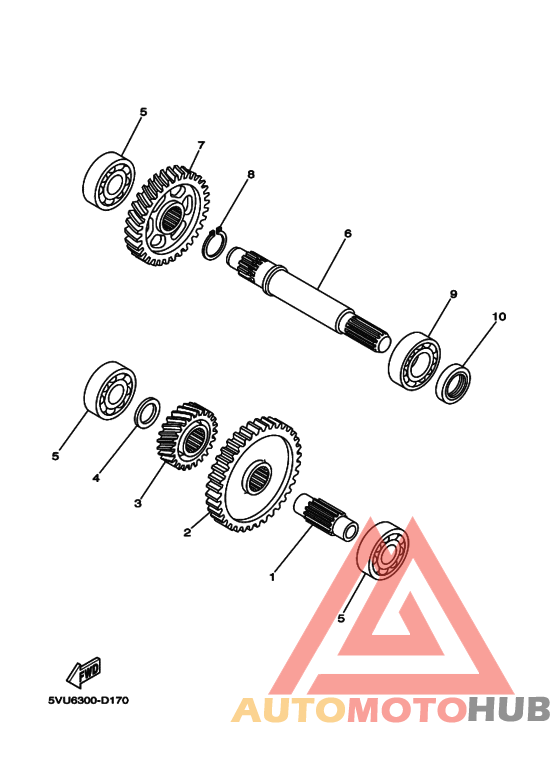 5
7
8
6
9
10
5
4
3
2
1
5
FWD
5VU6300-D170
AUTOMOTOHUB