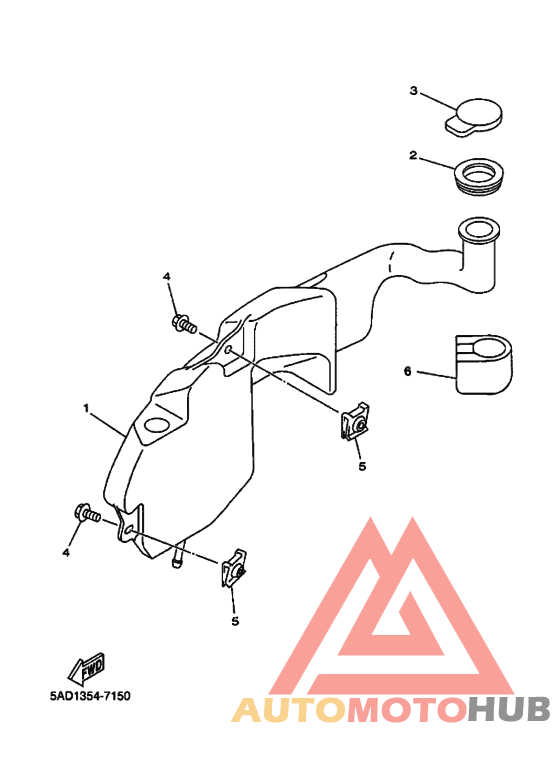 3
2
4
6
1
5
4
5
FWD
5AD1354-7150
AUTOMOTOHUB