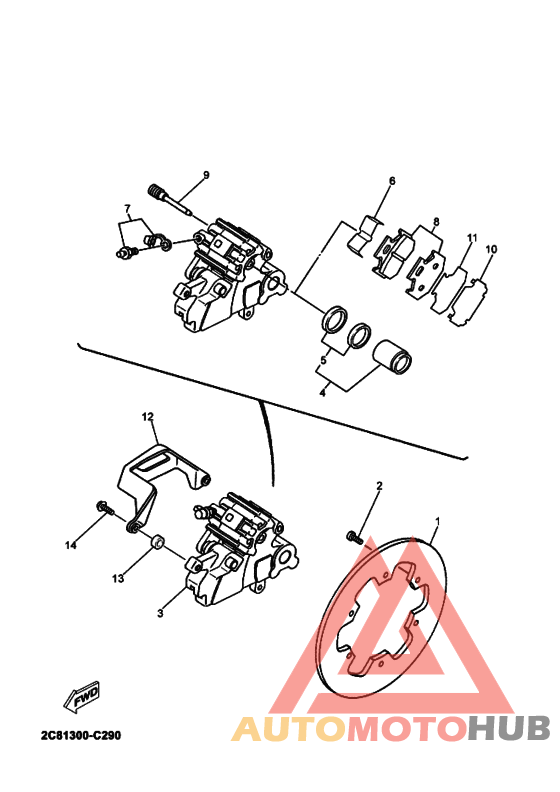 9
7
6
8
11
10
5
4
12
2
1
14
13
3
FWD
2C81300-C290
AUTOMOTOHUB