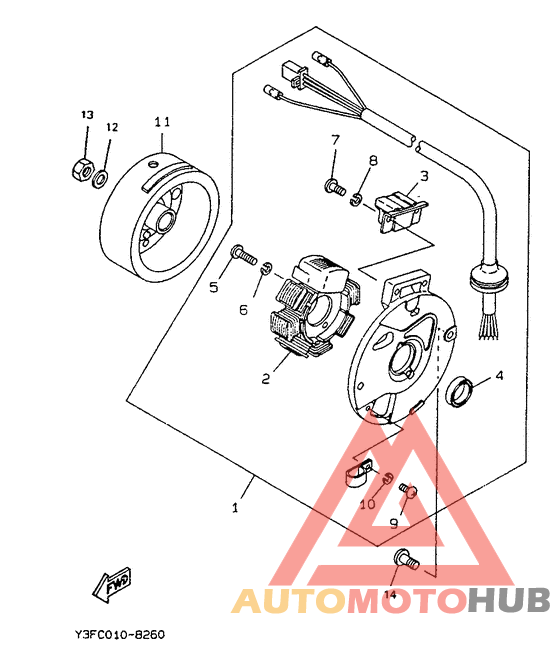 13
12
11
7
8
3
5
6
2
4
1
10
9
14
FWD
AUTOMOTOHUB
Y3FC010-8260