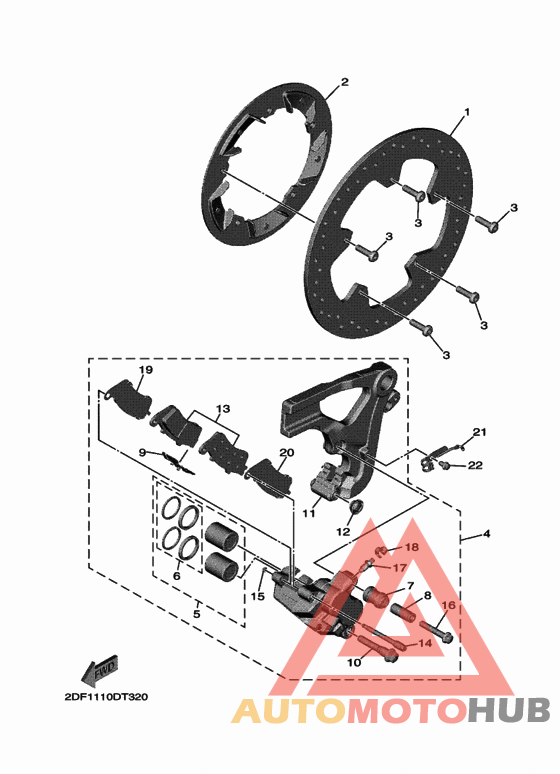 2
1
3
3
3
3
3
3
19
13
9
20
21
22
11
12
4
18
17
7
8
16
6
15
5
14
10
FWD
2DF1110DT320
AUTOMOTOHUB