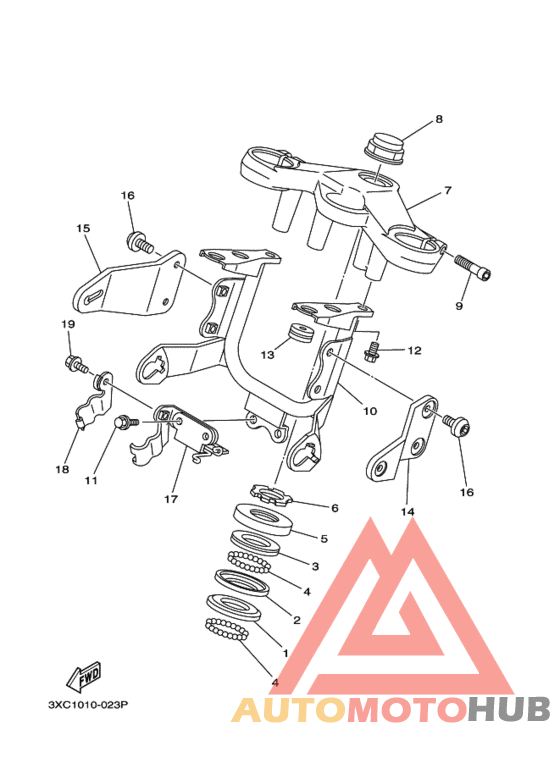 8
7
16
15
9
19
13
12
10
18
11
17
16
14
6
5
3
4
2
1
4
FWD
3XC1010-023P
AUTOMOTOHUB