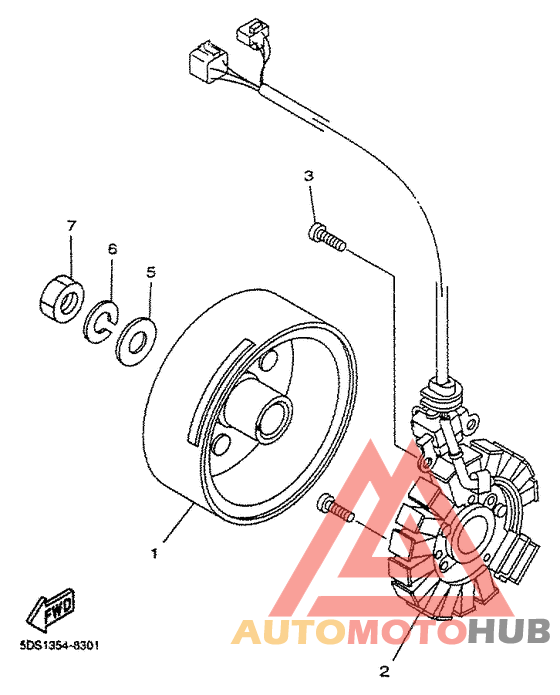 3

7

6

5

1

FWD

5DS1354-8301

AUTOMOTOHUB

2