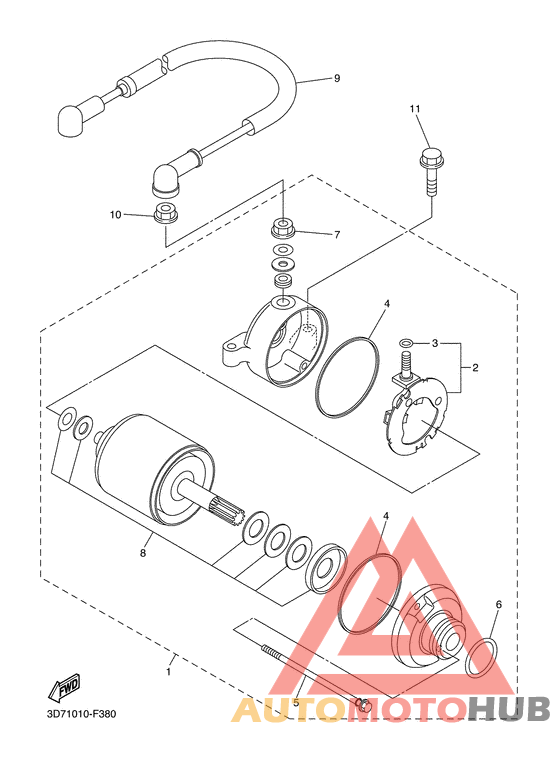 9
11
10
7
4
3
2
8
4
6
1
5
FWD
3D71010-F380
AUTOMOTOHUB