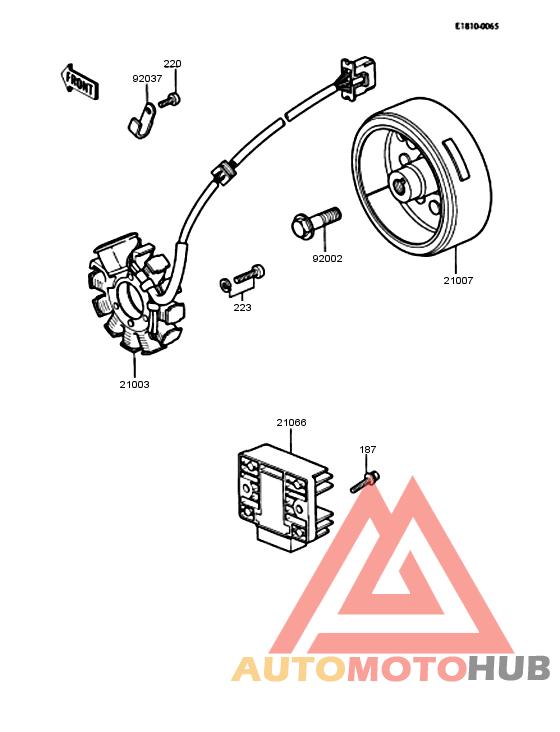 E1810-0065

FRONT

220

92037

92002

21007

223

21003

21066

187

AUTOMOTOHUB