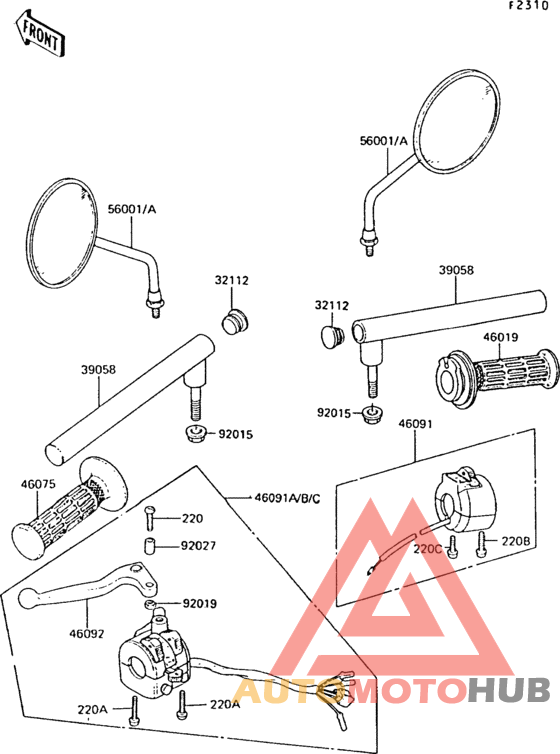 F2310

FRONT

56001/A

56001/A

32112

39058

32112

46019

39058

92015

92015

46091

46075

46091A/B/C

220

92027

220C

220B

92019

46092

220A

220A

AUTOMOTOHUB