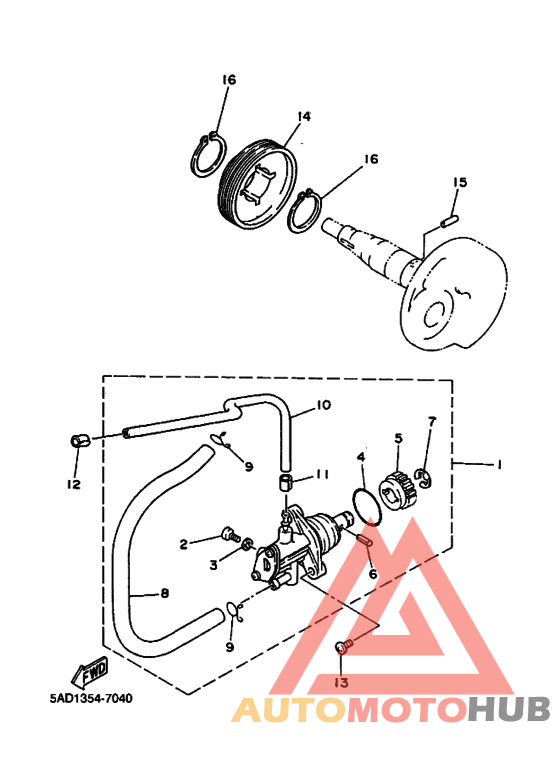 16
14
16
15
10
7
5
4
1
12
9
11
2
3
6
8
9
13
FWD
5AD1354-7040
AUTOMOTOHUB