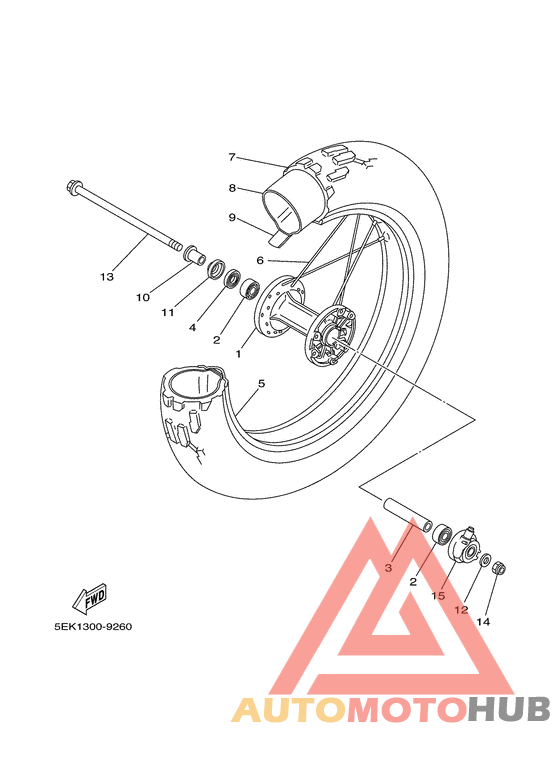 7
8
9
6
13
10
11
4
2
1
5
3
2
15
12
14
FWD
5EK1300-9260
AUTOMOTOHUB