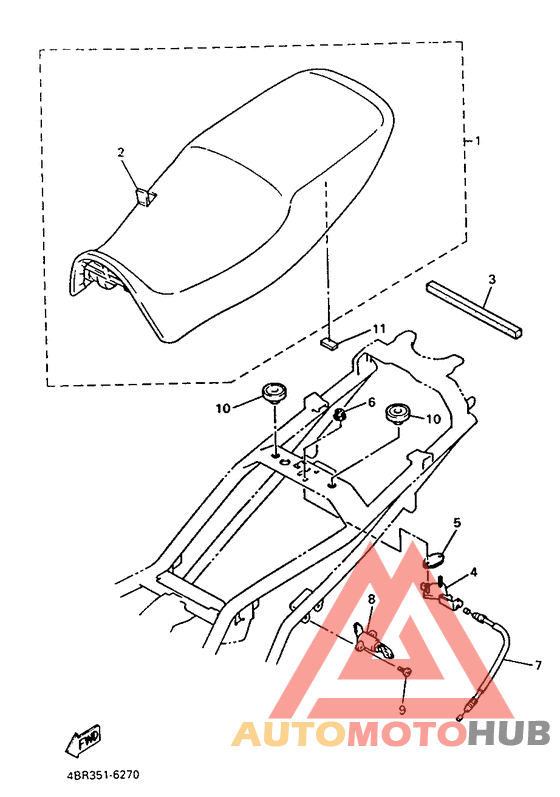 1
2
3
11
10
6
10
5
4
8
7
9
FWD
4BR351-6270
AUTOMOTOHUB