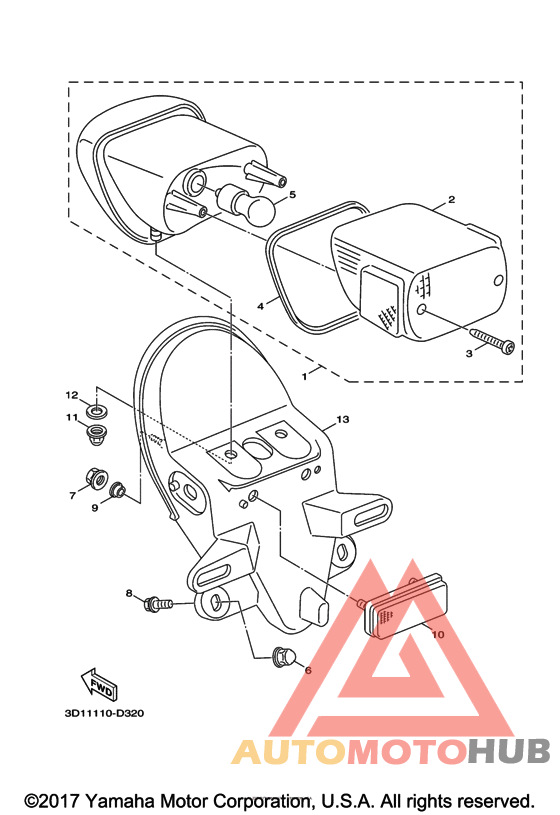 5
2
4
3
1
12
11
13
7
9
8
10
6
FWD
3D11110-D320
AUTOMOTOHUB
©2017 Yamaha Motor Corporation, U.S.A. All rights reserved.