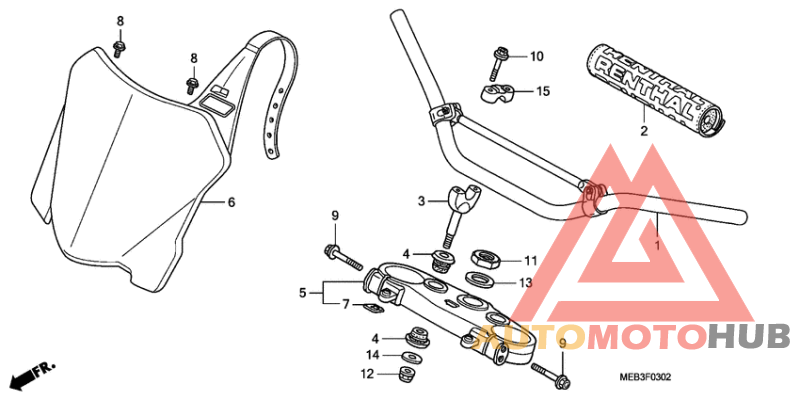 8
8
6
10
15
RENTHAL
RENTHAL
2
3
1
9
4
11
13
5
7
4
14
12
9
FR.
AUTOMOTOHUB
MEB3F0302